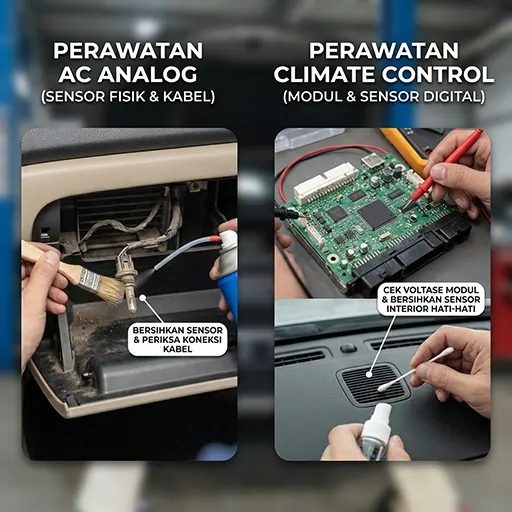 PERAWATAN AC ANALOG
(SENSOR FISIK & KABEL)

BERSIHKAN SENSOR & PERIKSA KONEKSI KABEL

PERAWATAN CLIMATE CONTROL
(MODUL & SENSOR DIGITAL)

CEK VOLTASE MODUL & BERSIHKAN SENSOR INTERIOR HATI-HATI