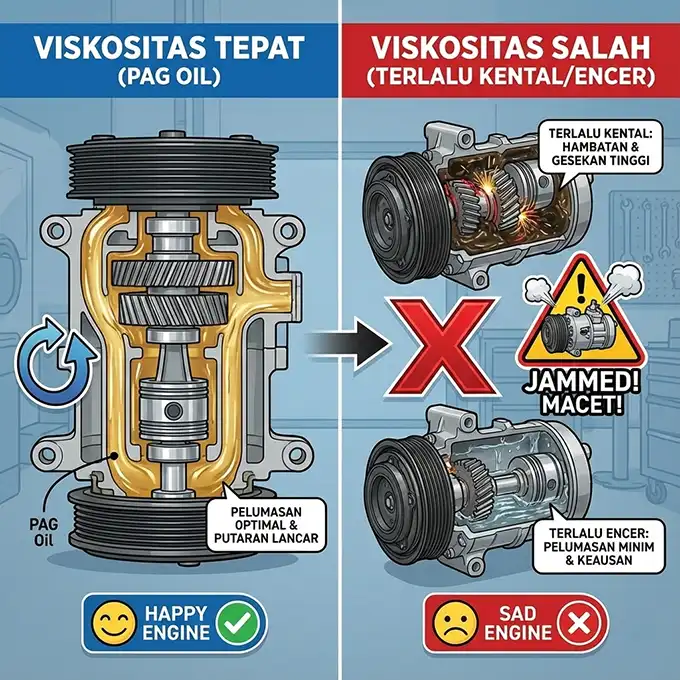 VISKOSITAS TEPAT
(PAG OIL)

PAG
Oil

PELUMASAN OPTIMAL & PUTARAN LANCAR

HAPPY ENGINE

VISKOSITAS SALAH
(TERLALU KENTAL/ENCER)

TERLALU KENTAL: HAMBATAN & GESEKAN TINGGI

JAMMED!
MACET!

TERLALU ENCER: PELUMASAN MINIM & KEAUSAN

SAD ENGINE